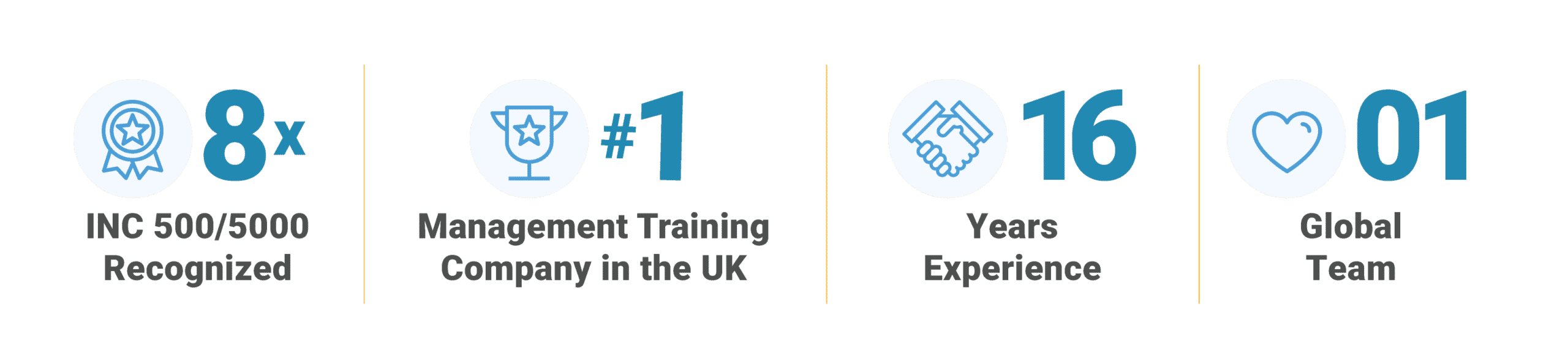 8x
INC 500/5000 Recognized

#1
Management Training Company in the UK

16
Years Experience

01
Global Team